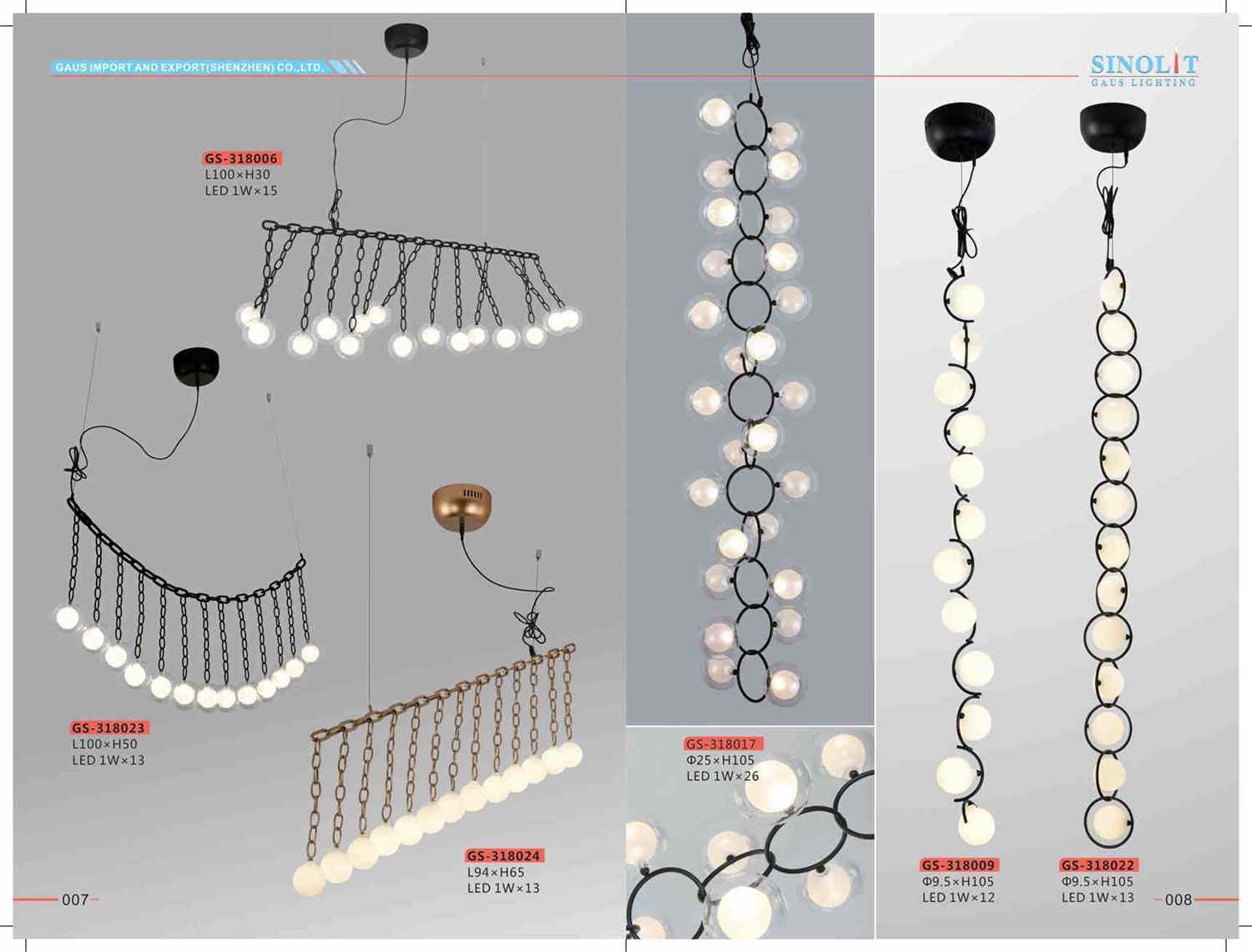 GAUS IMPORT AND EXPORT(SHENZHEN) CO.,LTD.

SINOLIT
GAUS LIGHTING

GS-318006
L100×H30
LED 1W×15

GS-318023
L100×H50
LED 1W×13

GS-318024
L94×H65
LED 1W×13

007

GS-318017
Φ25×H105
LED 1W×26

GS-318009
Φ9.5×H105
LED 1W×12

GS-318022
Φ9.5×H105
LED 1W×13

008